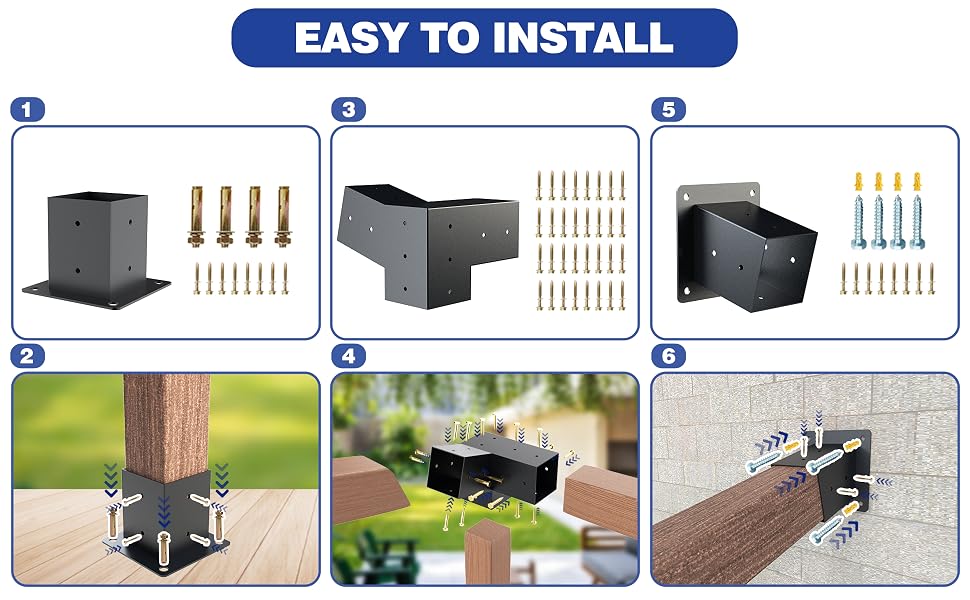 EASY TO INSTALL

1

3

5

2

4

6